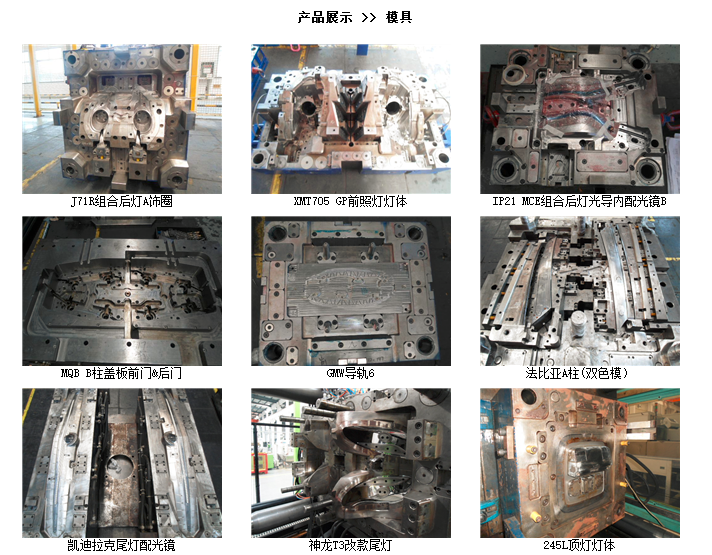 产品展示 >> 模具

J71R组合后灯A饰圈

XMT705 GP前照灯灯体

IP21 MCE组合后灯光导内配光镜B

MQB B柱盖板前门&后门

GMW导轨6

法比亚A柱(双色模)

凯迪拉克尾灯配光镜

神龙T3改款尾灯

245L顶灯灯体